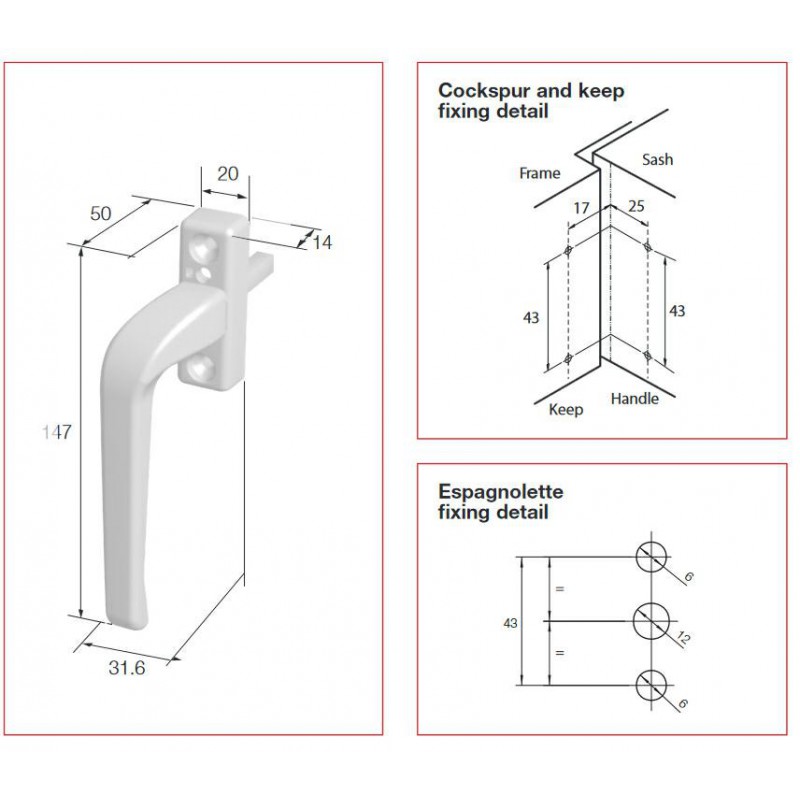 20
50
14
147
31.6

Cockspur and keep fixing detail

Frame
Sash
17
25
43
43
Keep
Handle

Espagnolette fixing detail

43
=
=
6
12
6