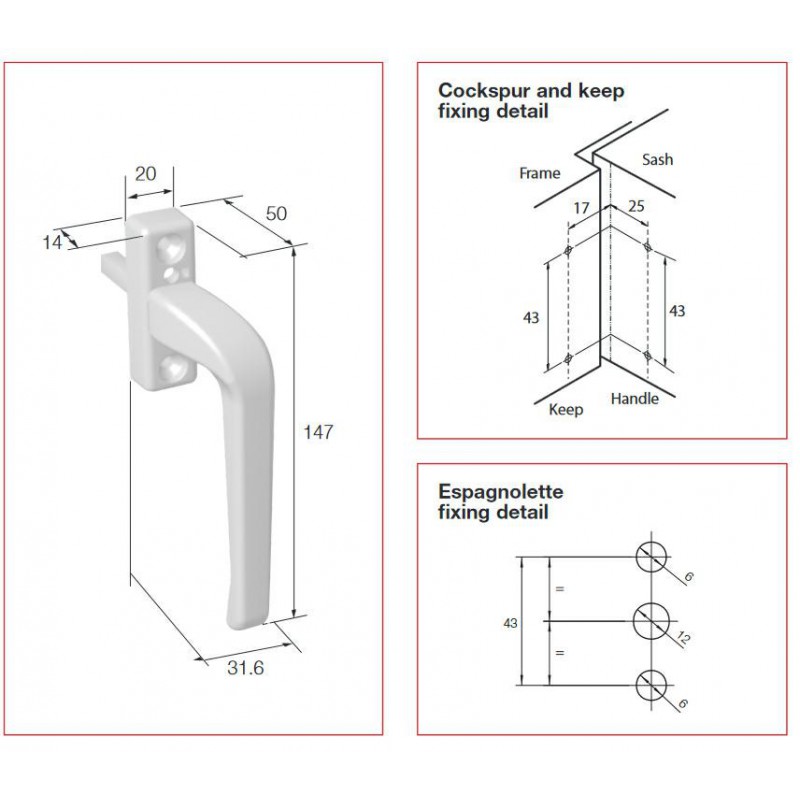 20

14

50

147

31.6

Cockspur and keep fixing detail

Frame

Sash

17

25

43

43

Keep

Handle

Espagnolette fixing detail

43

=

=

6

12

6